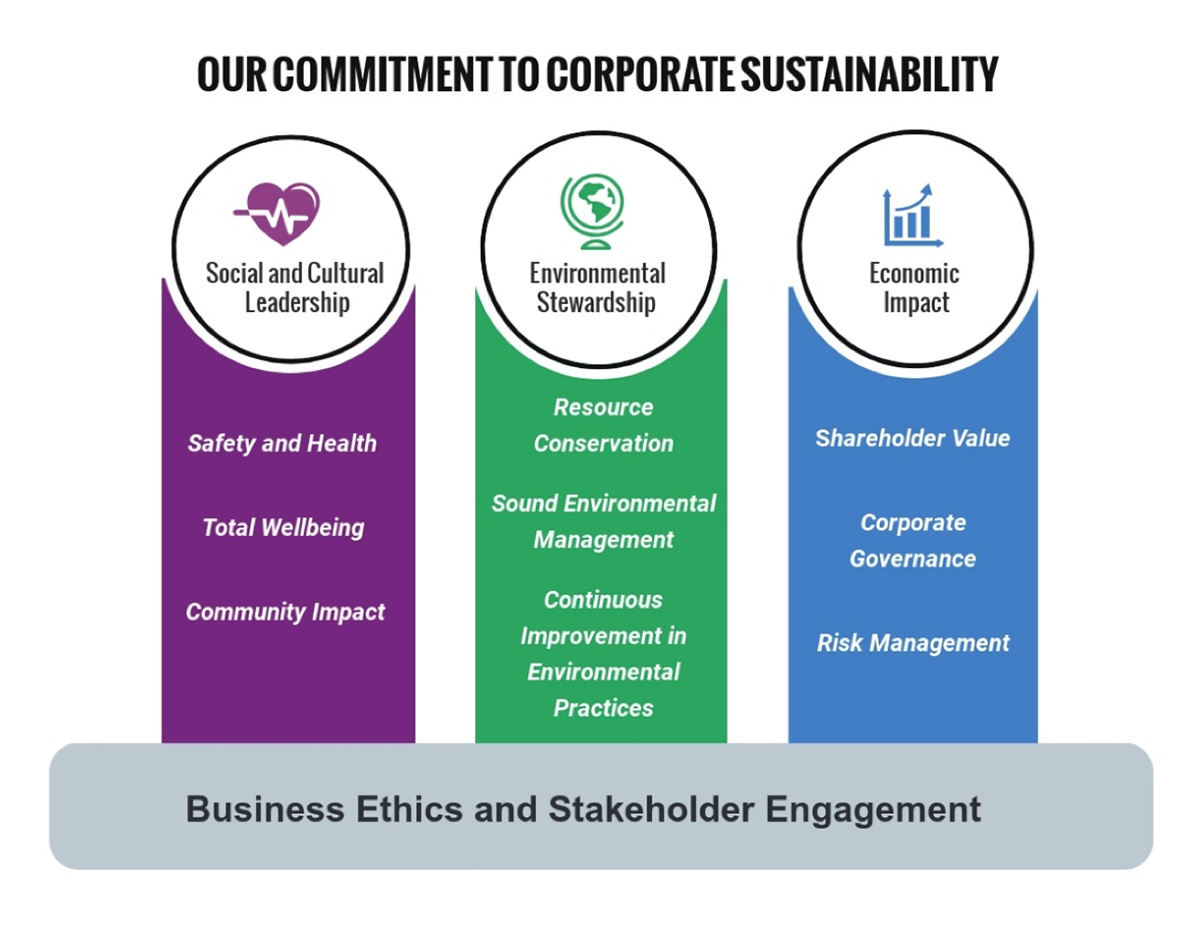 OUR COMMITMENT TO CORPORATE SUSTAINABILITY

Social and Cultural Leadership

Safety and Health

Total Wellbeing

Community Impact

Environmental Stewardship

Resource Conservation

Sound Environmental Management

Continuous Improvement in Environmental Practices

Economic Impact

Shareholder Value

Corporate Governance

Risk Management

Business Ethics and Stakeholder Engagement